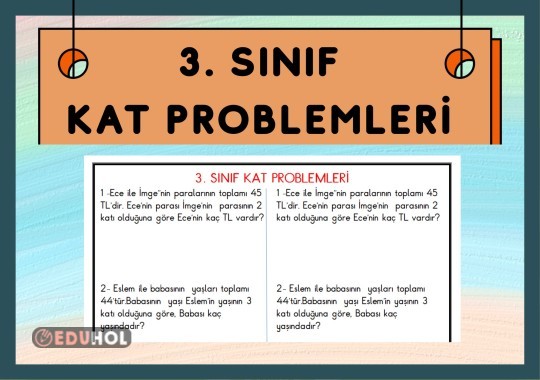 3. SINIF
KAT PROBLEMLERİ

3. SINIF KAT PROBLEMLERİ

1 -Ece ile İmge'nin paralarının toplamı 45 TL'dir. Ece'nin parası İmge'nin parasının 2 katı olduğuna göre Ece'nin kaç TL vardır?

2- Eslem ile babasının yaşları toplamı 44'tür.Babasının yaşı Eslem'in yaşının 3 katı olduğuna göre, Babası kaç yaşındadır?

1 -Ece ile İmge'nin paralarının toplamı 45 TL'dir. Ece'nin parası İmge'nin parasının 2 katı olduğuna göre Ece'nin kaç TL vardır?

2- Eslem ile babasının yaşları toplamı 44'tür.Babasının yaşı Eslem'in yaşının 3 katı olduğuna göre, Babası kaç yaşındadır?

EDUHOL