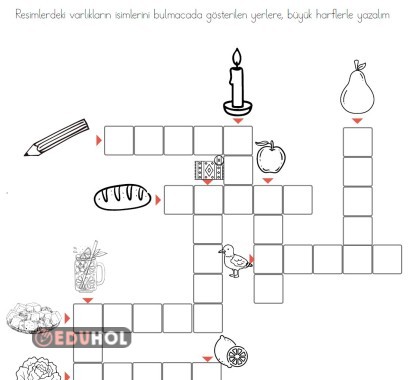 Resimlerdeki varlıkların isimlerini bulmacada gösterilen yerlere, büyük harflerle yazalım

EDUHOL